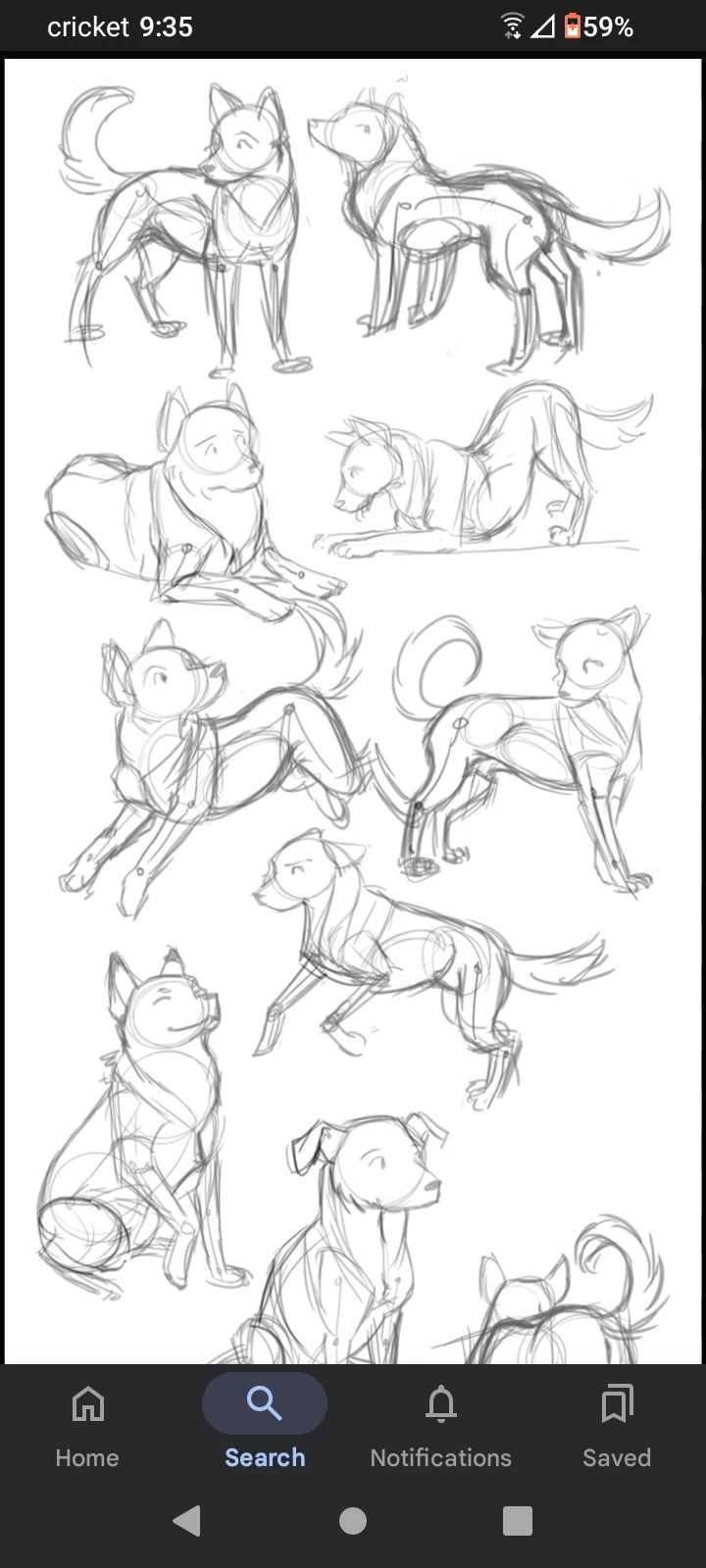 cricket 9:35

59%

Home

Search

Notifications

Saved